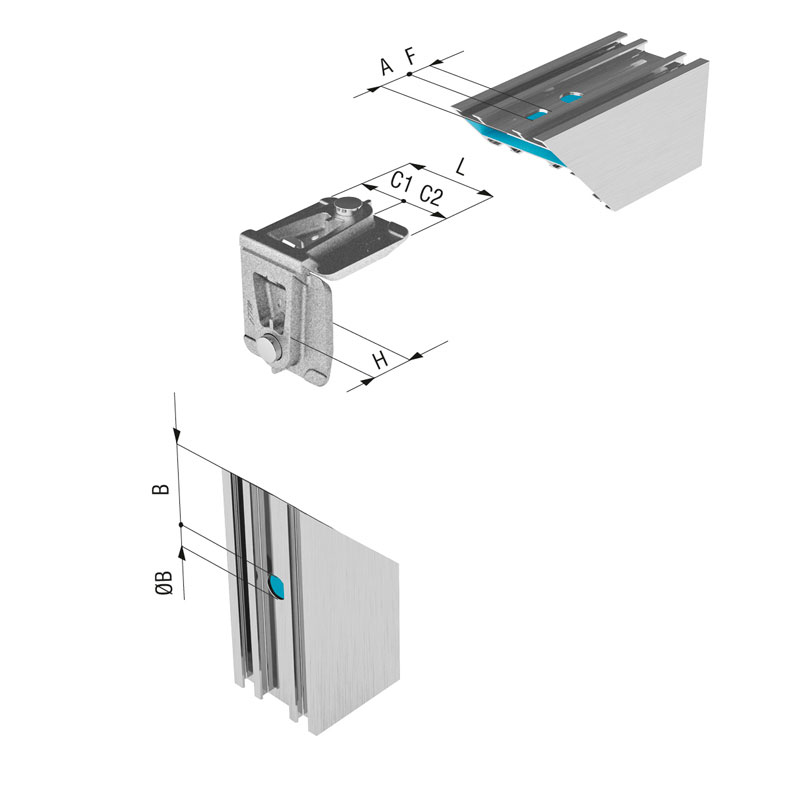 A F

L

C1 C2

H

B

ØB